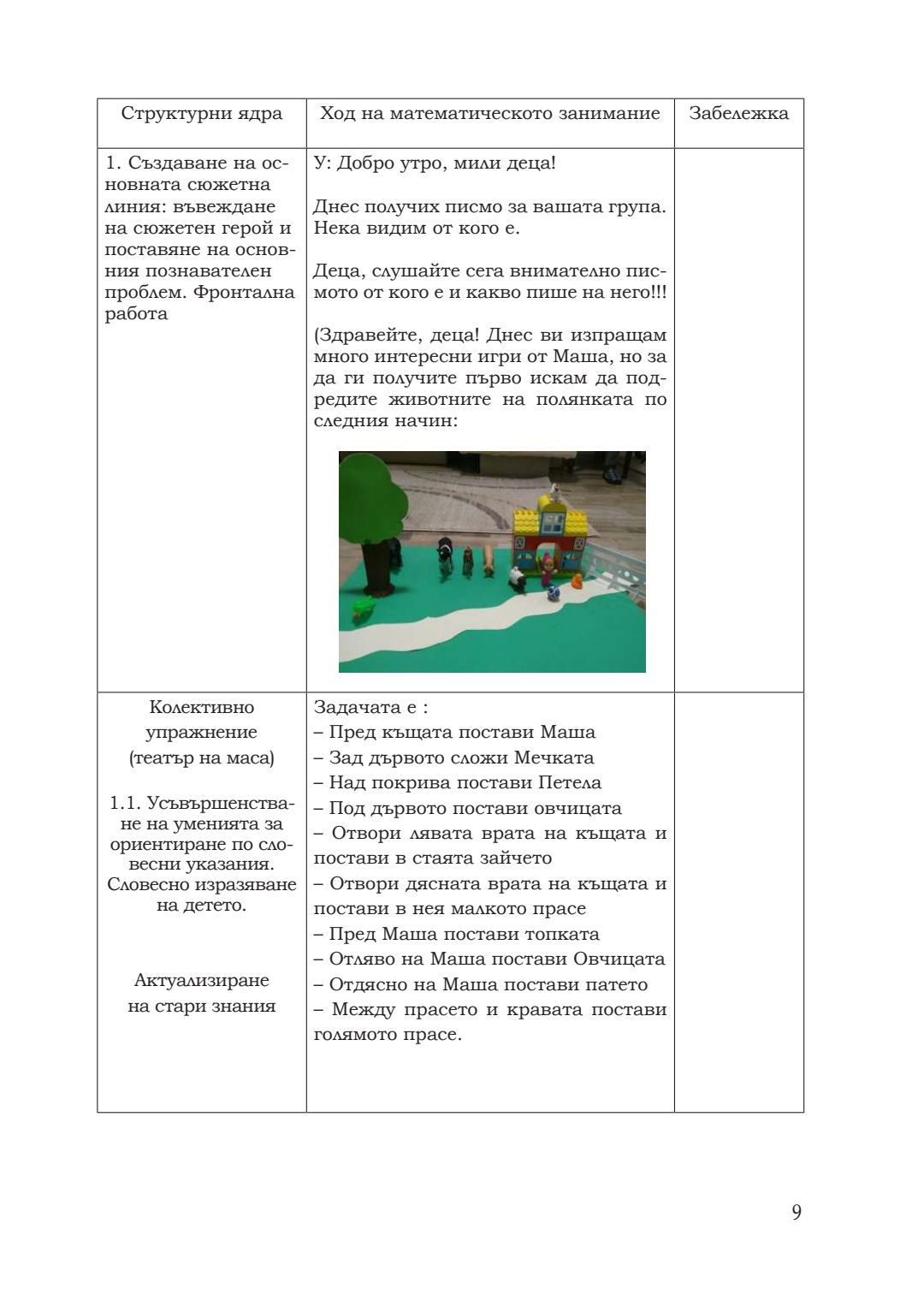 | Структурни ядра | Ход на математическото занимание | Забележка |
|---|---|---|
| 1. Създаване на основната сюжетна линия: въвеждане на сюжетен герой и поставяне на основния познавателен проблем. Фронтална работа | У: Добро утро, мили деца!<br><br>Днес получих писмо за вашата група. Нека видим от кого е.<br><br>Деца, слушайте сега внимателно писмото от кого е и какво пише на него!!!<br><br>(Здравейте, деца! Днес ви изпращам много интересни игри от Маша, но за да ги получите първо искам да подредите животните на полянката по следния начин: | |
| Колективно упражнение (театър на маса)<br><br>1.1. Усъвършенстване на уменията за ориентиране по словесни указания. Словесно изразяване на детето.<br><br>Актуализиране на стари знания | Задачата е :<br>– Пред къщата постави Маша<br>– Зад дървото сложи Мечката<br>– Над покрива постави Петела<br>– Под дървото постави овчицата<br>– Отвори лявата врата на къщата и постави в стаята зайчето<br>– Отвори дясната врата на къщата и постави в нея малкото прасе<br>– Пред Маша постави топката<br>– Отляво на Маша постави Овчицата<br>– Отдясно на Маша постави патето<br>– Между прасето и кравата постави голямото прасе. | |

9