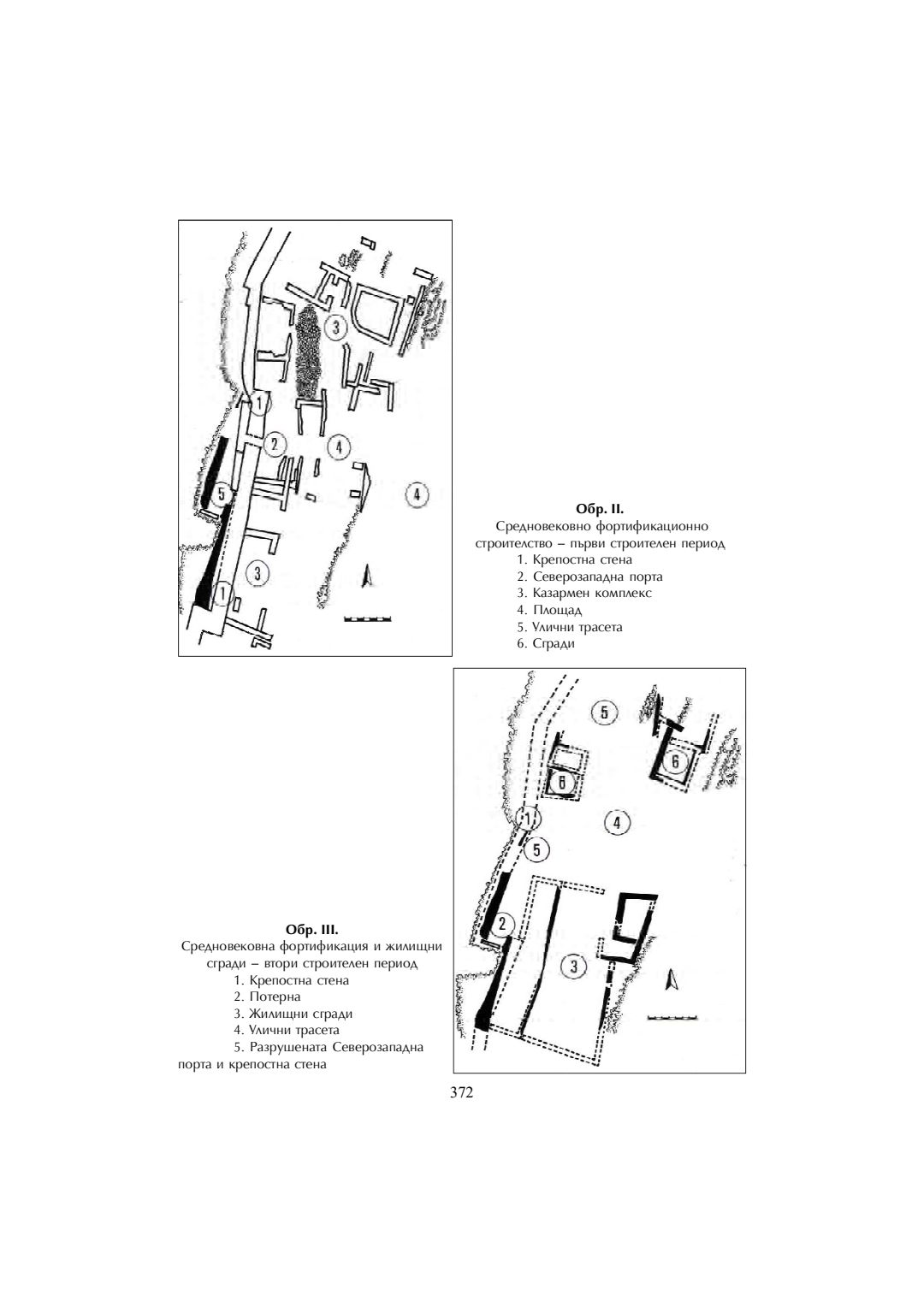 3

1

2

4

5

4

3

1

Обр. II.
Средновековно фортификационно строителство – първи строителен период
1. Крепостна стена
2. Северозападна порта
3. Казармен комплекс
4. Площад
5. Улични трасета
6. Сгради

5

6

6

1

4

5

2

3

Обр. III.
Средновековна фортификация и жилищни сгради – втори строителен период
1. Крепостна стена
2. Потерна
3. Жилищни сгради
4. Улични трасета
5. Разрушената Северозападна порта и крепостна стена

372